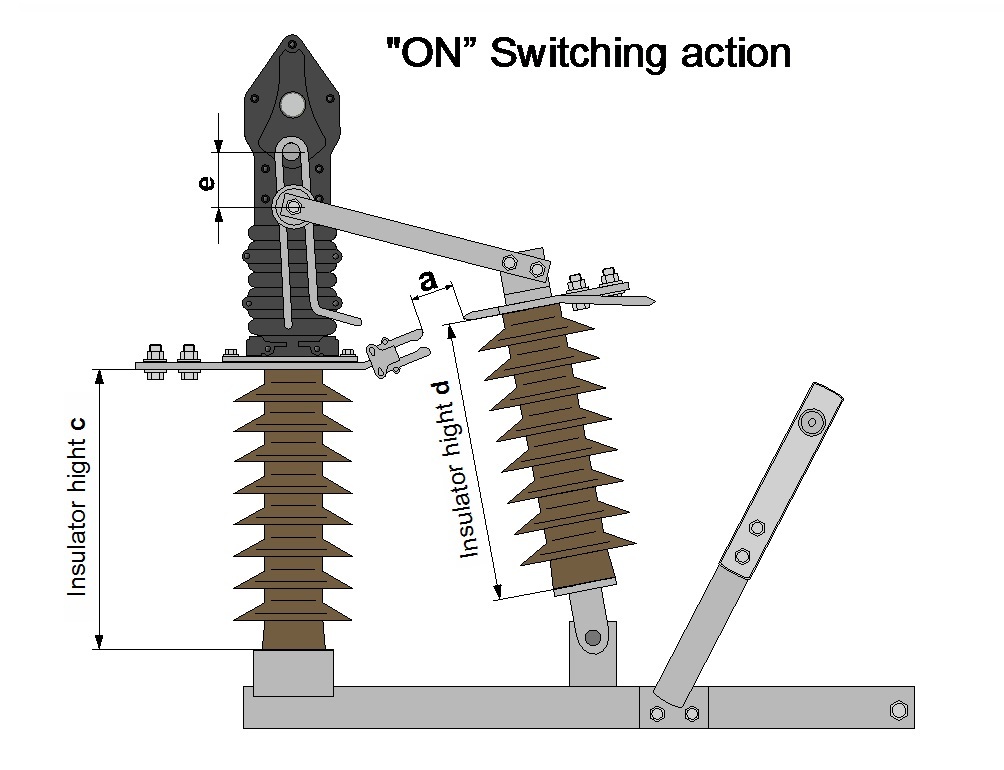 "ON" Switching action

e

a

Insulator hight c

Insulator hight d